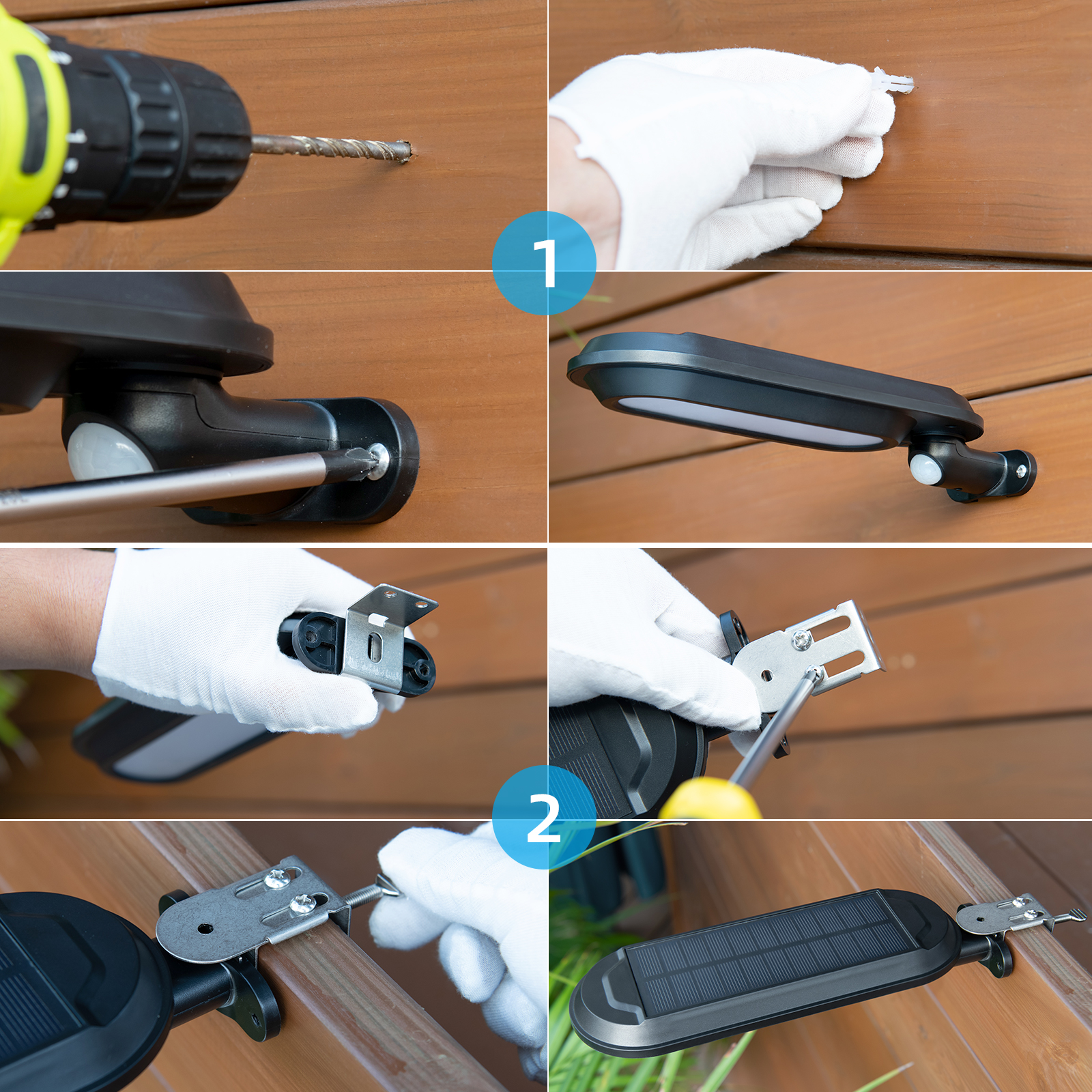 1

2